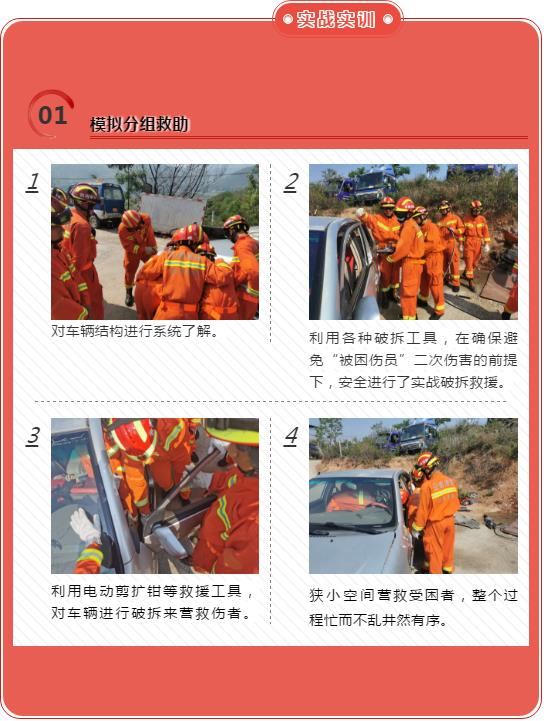 实战实训

01 模拟分组救助

1

对车辆结构进行系统了解。

2

利用各种破拆工具，在确保避免“被困伤员”二次伤害的前提下，安全进行了实战破拆救援。

3

利用电动剪扩钳等救援工具，对车辆进行破拆来营救伤者。

4

狭小空间营救受困者，整个过程忙而不乱井然有序。